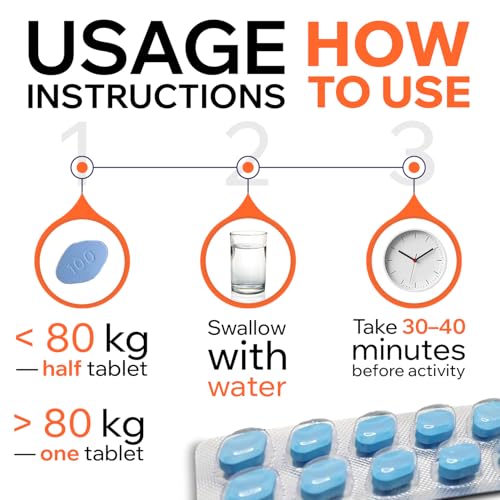 USAGE INSTRUCTIONS

HOW TO USE

1

2

3

100

< 80 kg
— half tablet

> 80 kg
— one tablet

Swallow with water

Take 30–40 minutes before activity